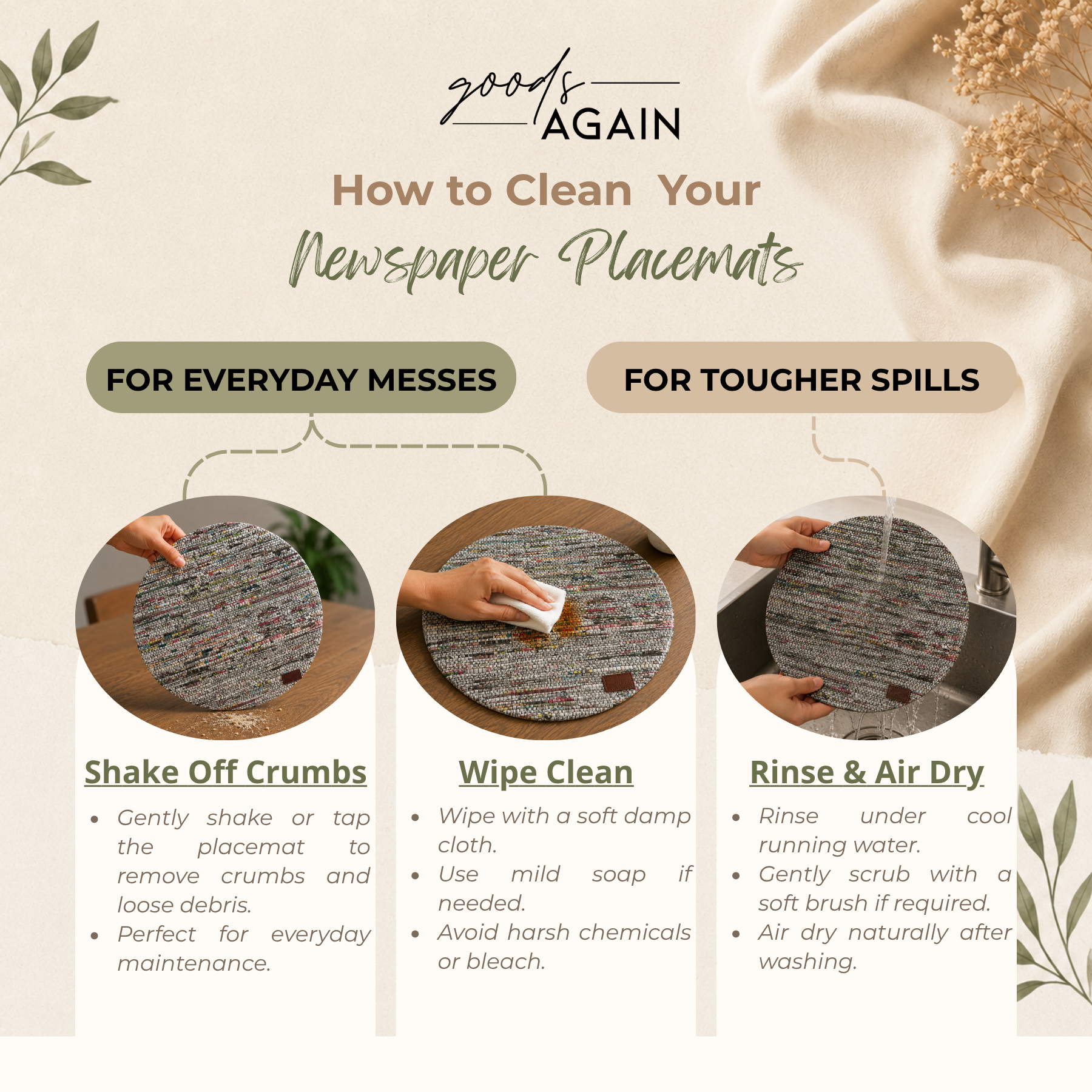 goods AGAIN

How to Clean Your
Newspaper Placemats

FOR EVERYDAY MESSES

FOR TOUGHER SPILLS

Shake Off Crumbs

- Gently shake or tap the placemat to remove crumbs and loose debris.
- Perfect for everyday maintenance.

Wipe Clean

- Wipe with a soft damp cloth.
- Use mild soap if needed.
- Avoid harsh chemicals or bleach.

Rinse & Air Dry

- Rinse under cool running water.
- Gently scrub with a soft brush if required.
- Air dry naturally after washing.