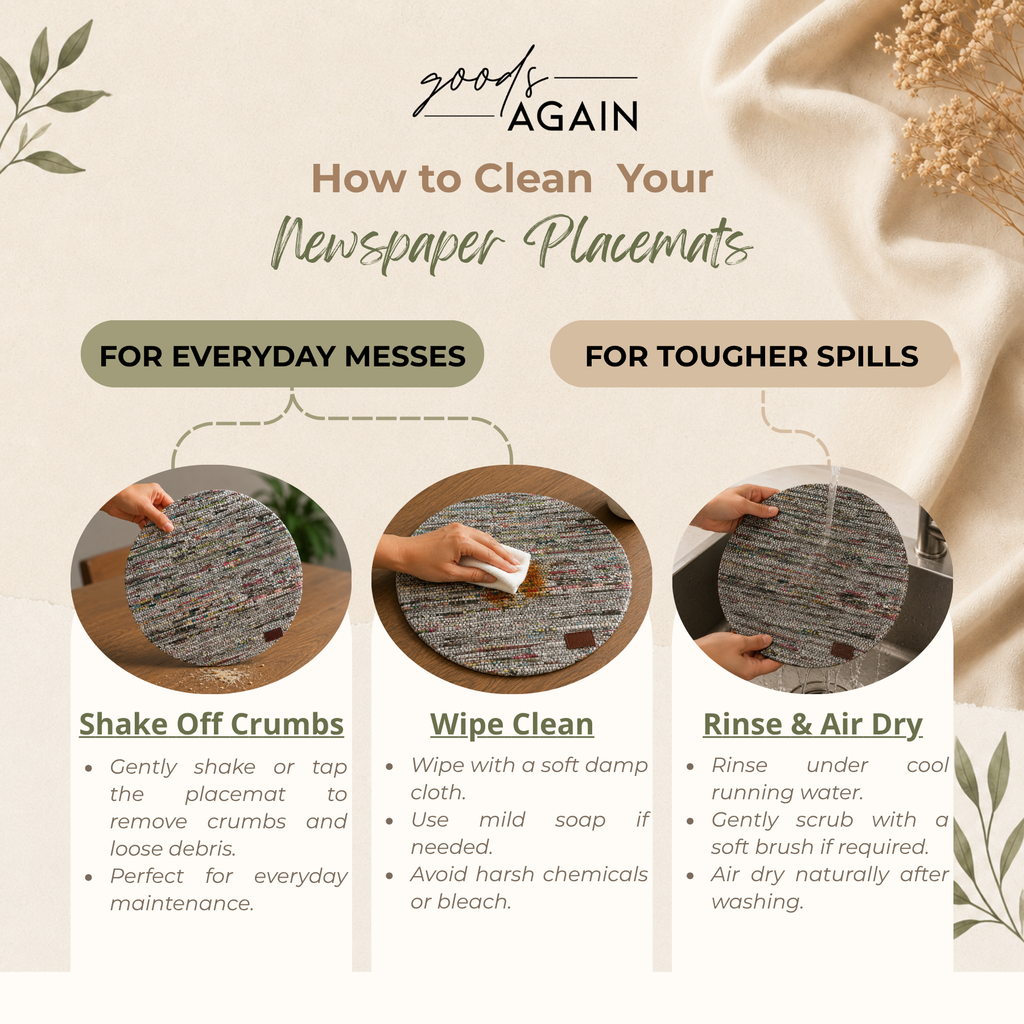 goods AGAIN

How to Clean Your

Newspaper Placemats

FOR EVERYDAY MESSES

FOR TOUGHER SPILLS

Shake Off Crumbs

- Gently shake or tap the placemat to remove crumbs and loose debris.
- Perfect for everyday maintenance.

Wipe Clean

- Wipe with a soft damp cloth.
- Use mild soap if needed.
- Avoid harsh chemicals or bleach.

Rinse & Air Dry

- Rinse under cool running water.
- Gently scrub with a soft brush if required.
- Air dry naturally after washing.